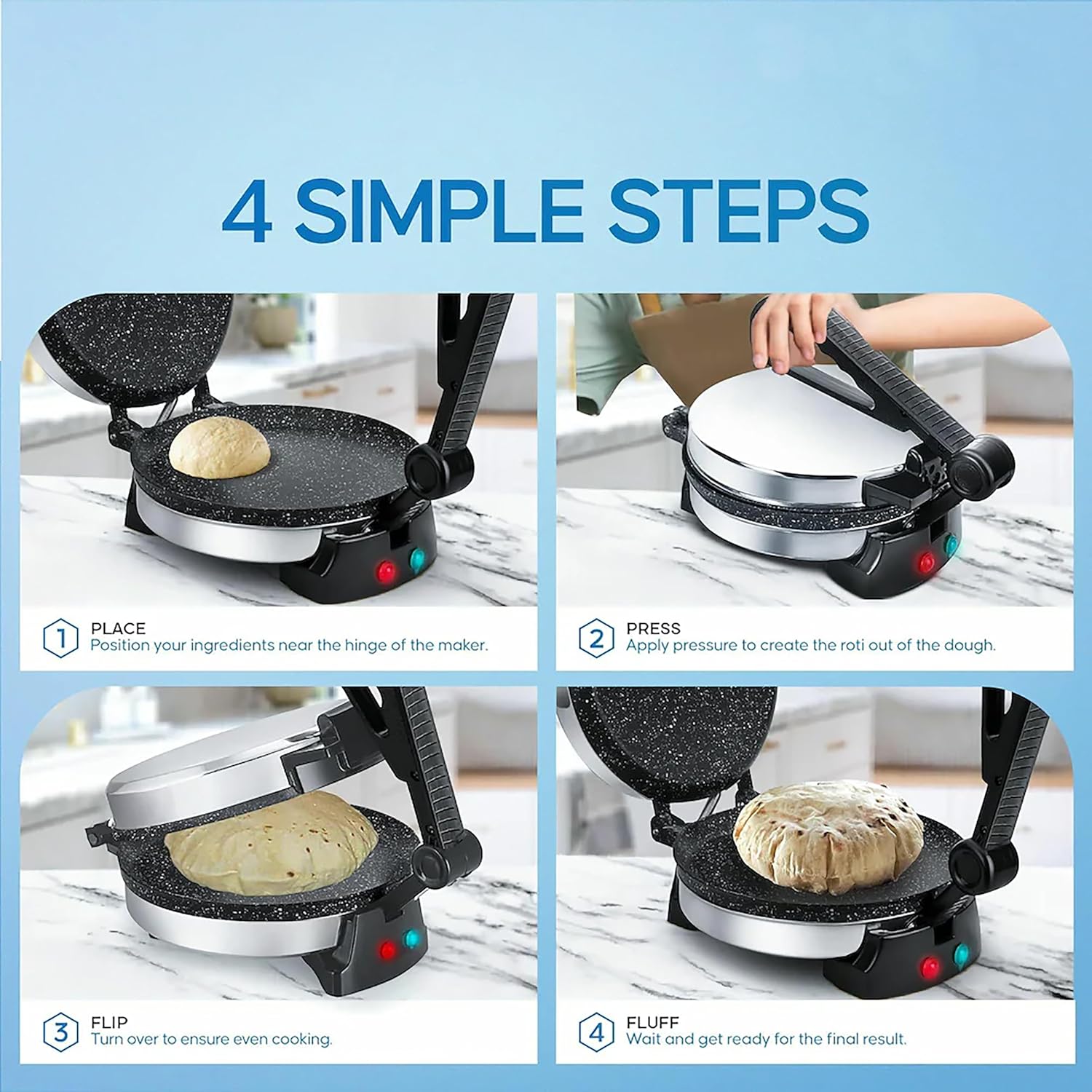 4 SIMPLE STEPS

1 PLACE
Position your ingredients near the hinge of the maker.

2 PRESS
Apply pressure to create the roti out of the dough.

3 FLIP
Turn over to ensure even cooking.

4 FLUFF
Wait and get ready for the final result.