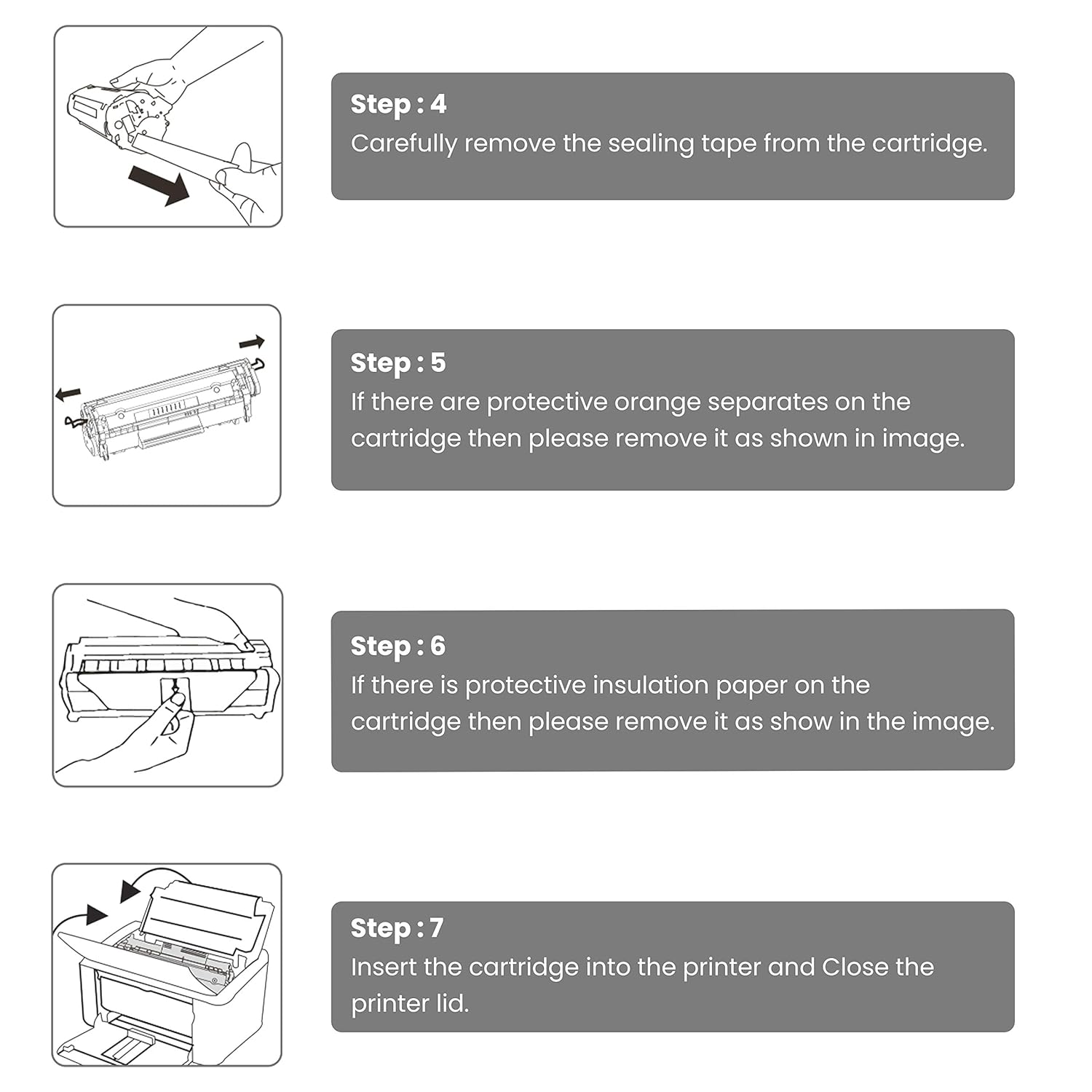 Step : 4
Carefully remove the sealing tape from the cartridge.

Step : 5
If there are protective orange separates on the cartridge then please remove it as shown in image.

Step : 6
If there is protective insulation paper on the cartridge then please remove it as show in the image.

Step : 7
Insert the cartridge into the printer and Close the printer lid.