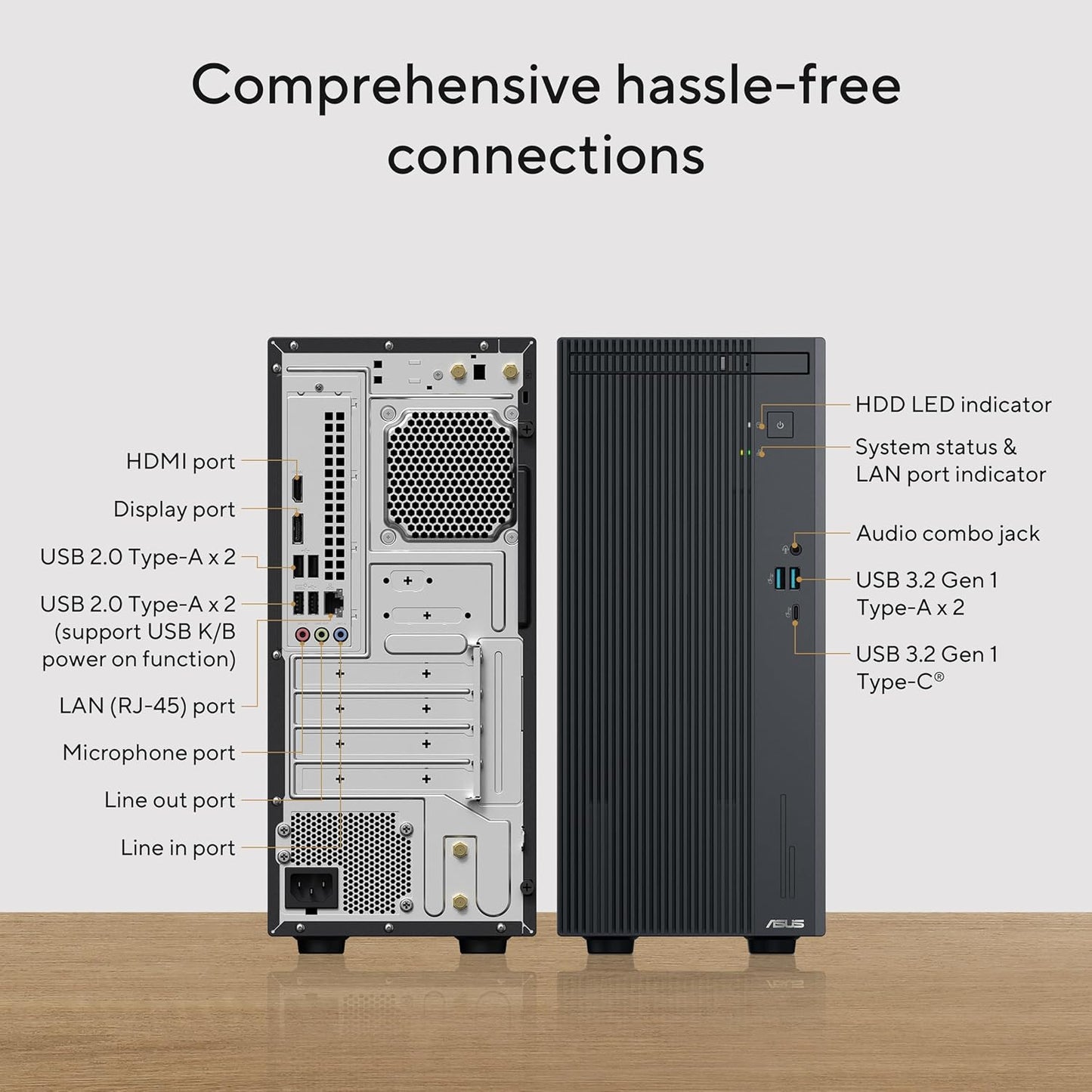 Comprehensive hassle-free connections

HDMI port
Display port
USB 2.0 Type-A x 2
USB 2.0 Type-A x 2 (support USB K/B power on function)
LAN (RJ-45) port
Microphone port
Line out port
Line in port

HDD LED indicator
System status & LAN port indicator
Audio combo jack
USB 3.2 Gen 1 Type-A x 2
USB 3.2 Gen 1 Type-C®

ASUS