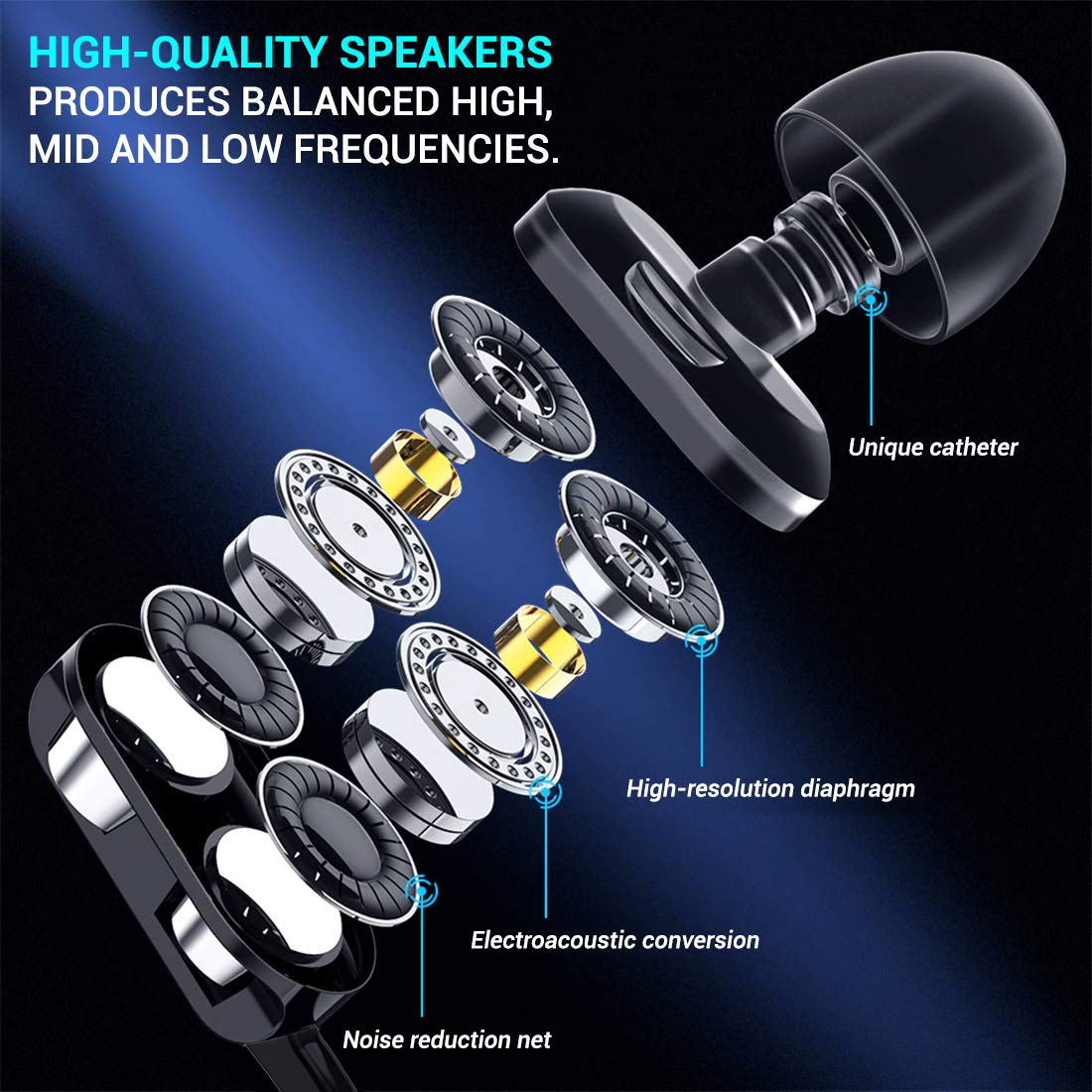 HIGH-QUALITY SPEAKERS
PRODUCES BALANCED HIGH, MID AND LOW FREQUENCIES.

Unique catheter

High-resolution diaphragm

Electroacoustic conversion

Noise reduction net