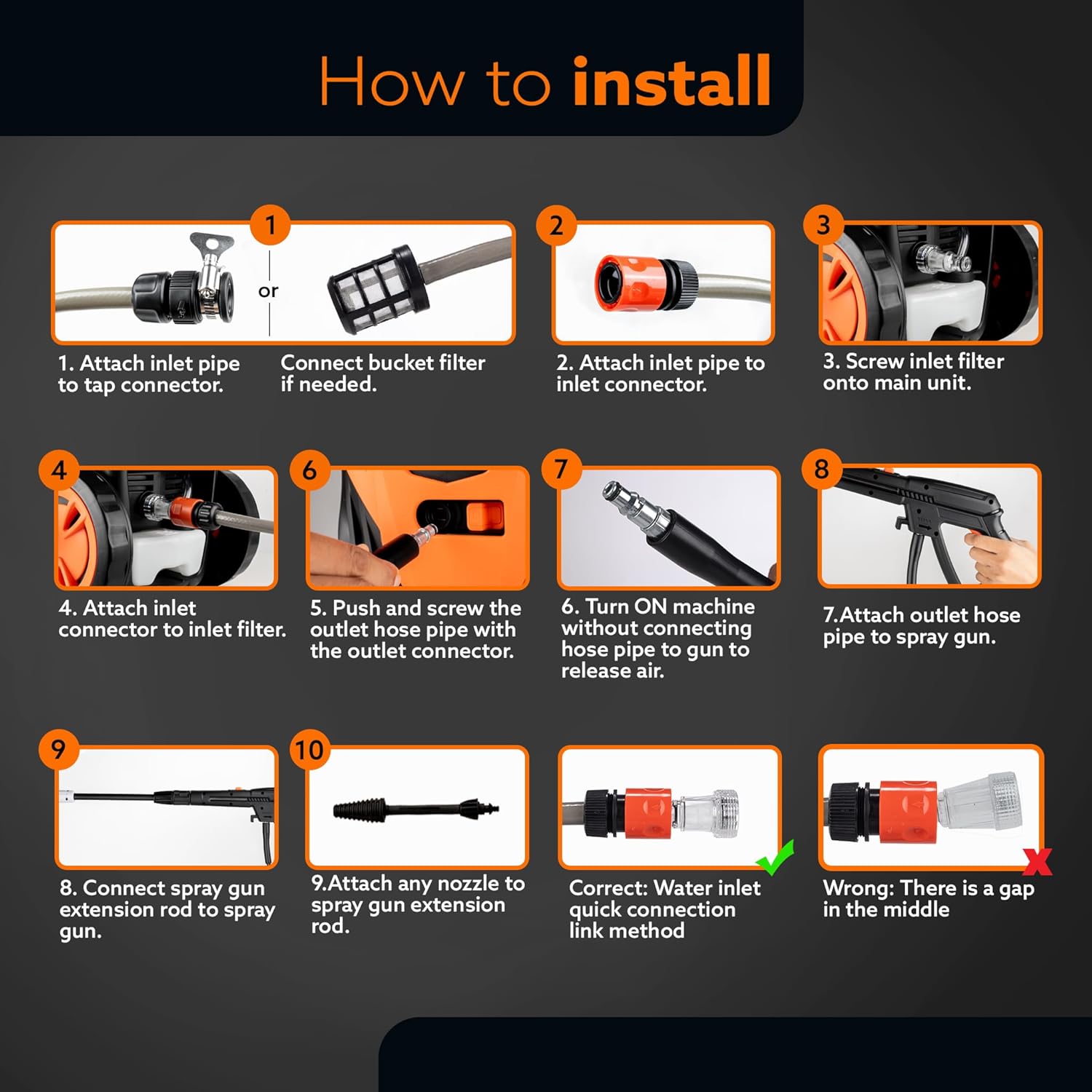 How to install

1

or

1. Attach inlet pipe to tap connector.

Connect bucket filter if needed.

2

2. Attach inlet pipe to inlet connector.

3

3. Screw inlet filter onto main unit.

4

4. Attach inlet connector to inlet filter.

6

5. Push and screw the outlet hose pipe with the outlet connector.

7

6. Turn ON machine without connecting hose pipe to gun to release air.

8

7.Attach outlet hose pipe to spray gun.

9

8. Connect spray gun extension rod to spray gun.

10

9.Attach any nozzle to spray gun extension rod.

Correct: Water inlet quick connection link method

Wrong: There is a gap in the middle