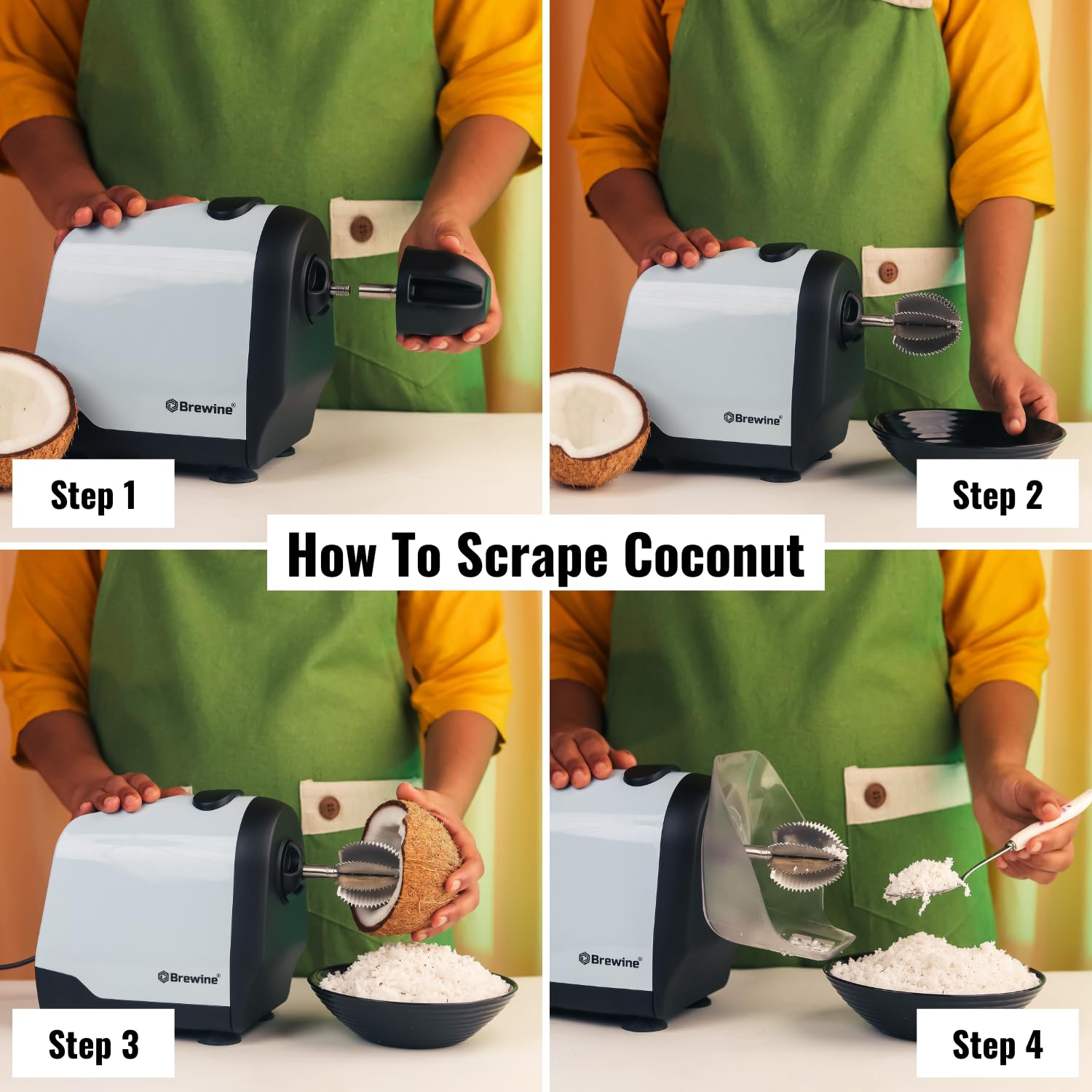 Brewine®

Step 1

Brewine®

Step 2

How To Scrape Coconut

Brewine®

Step 3

Brewine®

Step 4