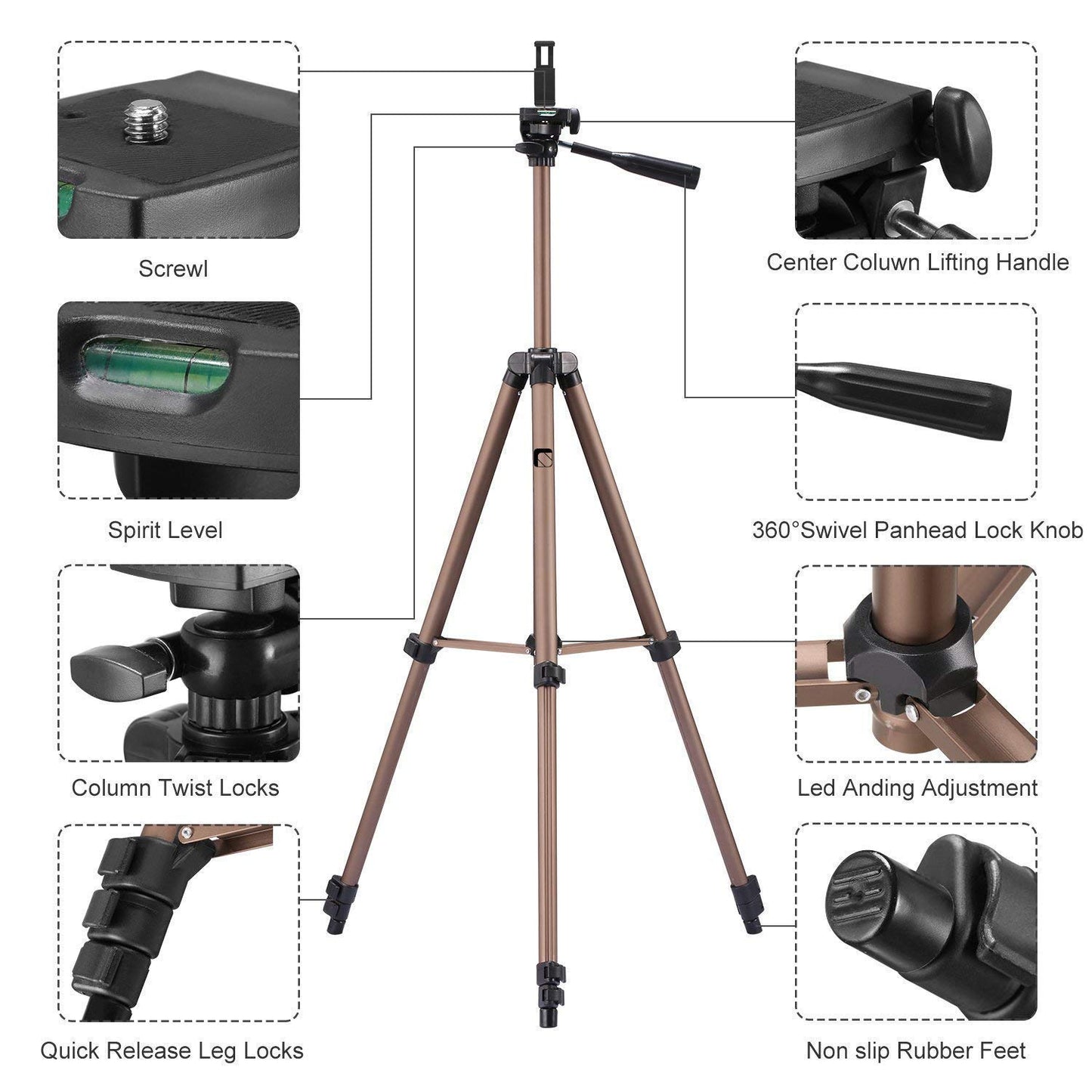 Screwl

Spirit Level

Column Twist Locks

Quick Release Leg Locks

Center Coluwn Lifting Handle

360°Swivel Panhead Lock Knob

Led Anding Adjustment

Non slip Rubber Feet