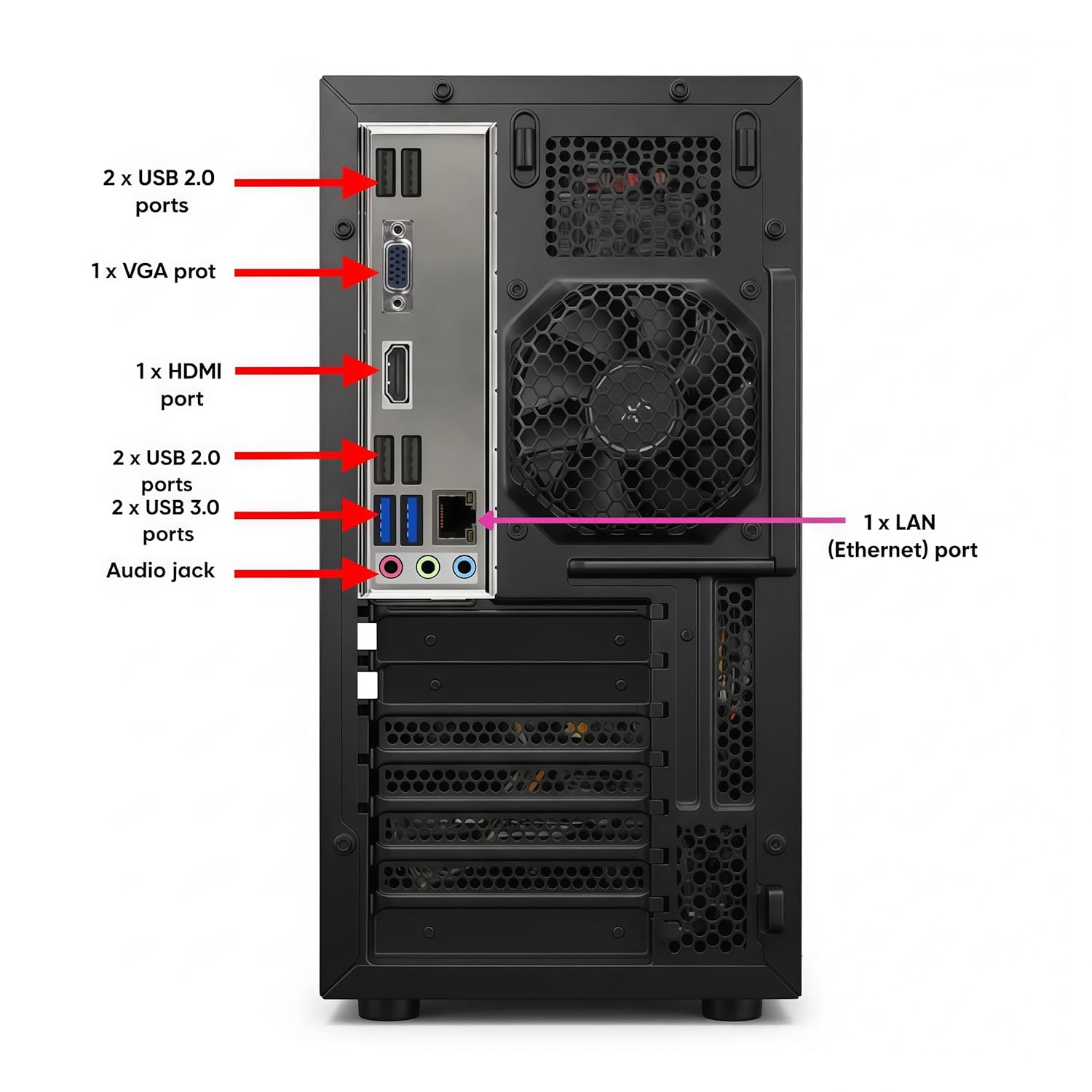 2 x USB 2.0 ports

1 x VGA prot

1 x HDMI port

2 x USB 2.0 ports

2 x USB 3.0 ports

Audio jack

1 x LAN (Ethernet) port