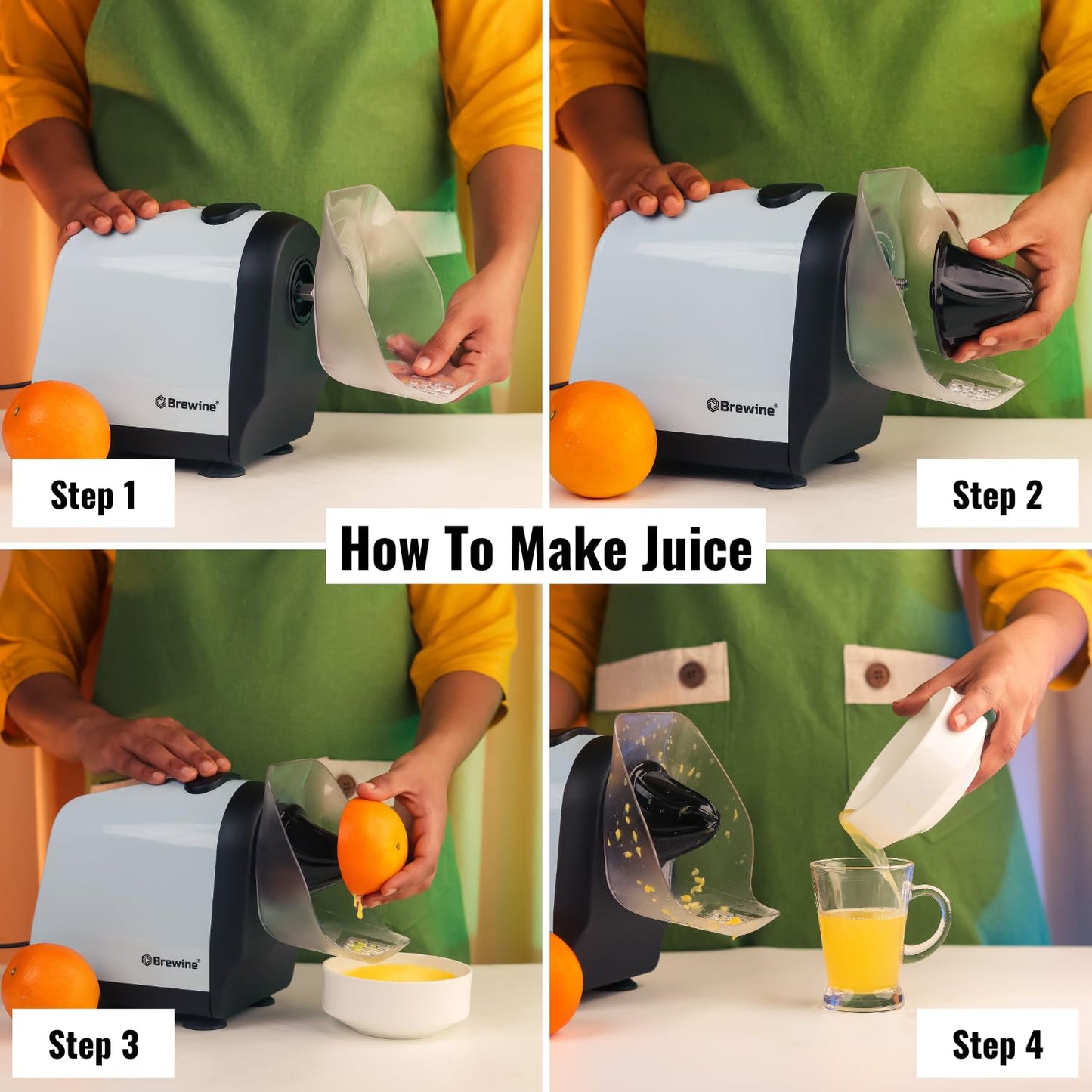 Brewine®

Step 1

Brewine®

Step 2

How To Make Juice

Brewine®

Step 3

Step 4