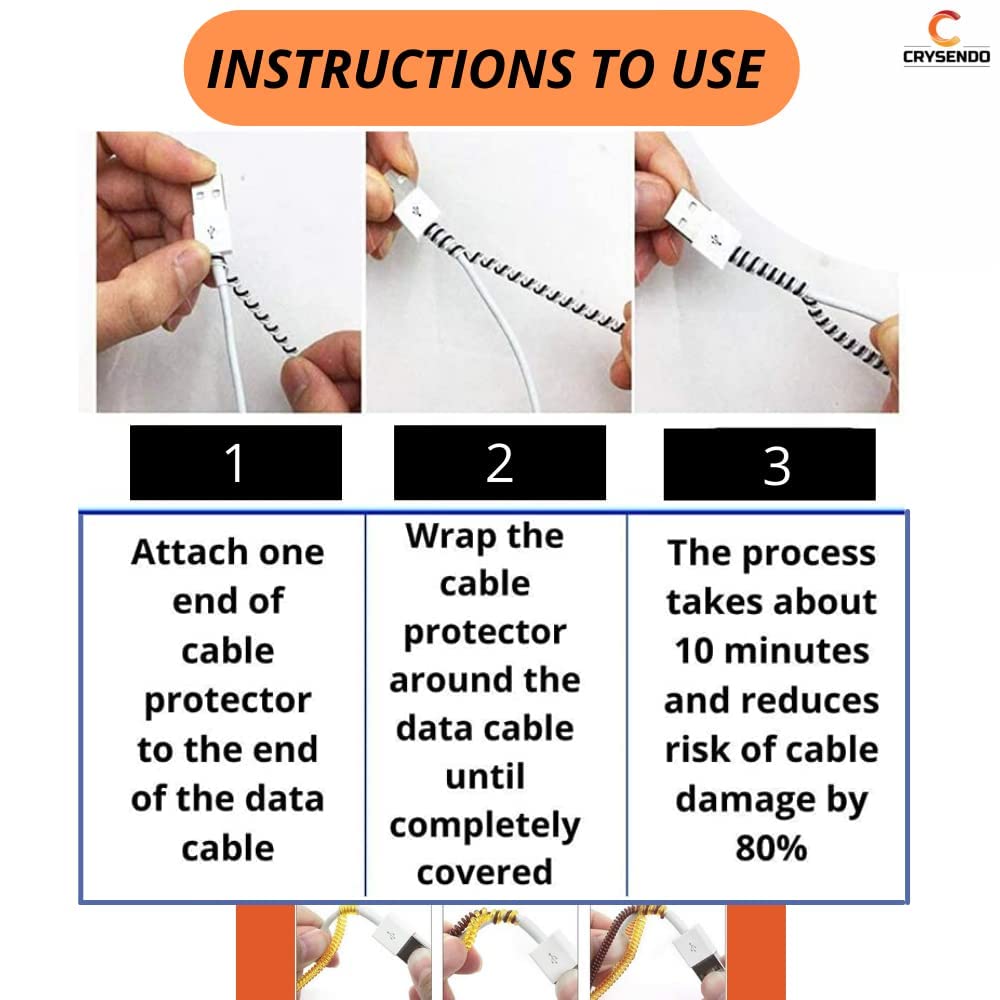 INSTRUCTIONS TO USE

CRYSENDO

| 1 | 2 | 3 |
|---|---|---|
| Attach one end of cable protector to the end of the data cable | Wrap the cable protector around the data cable until completely covered | The process takes about 10 minutes and reduces risk of cable damage by 80% |