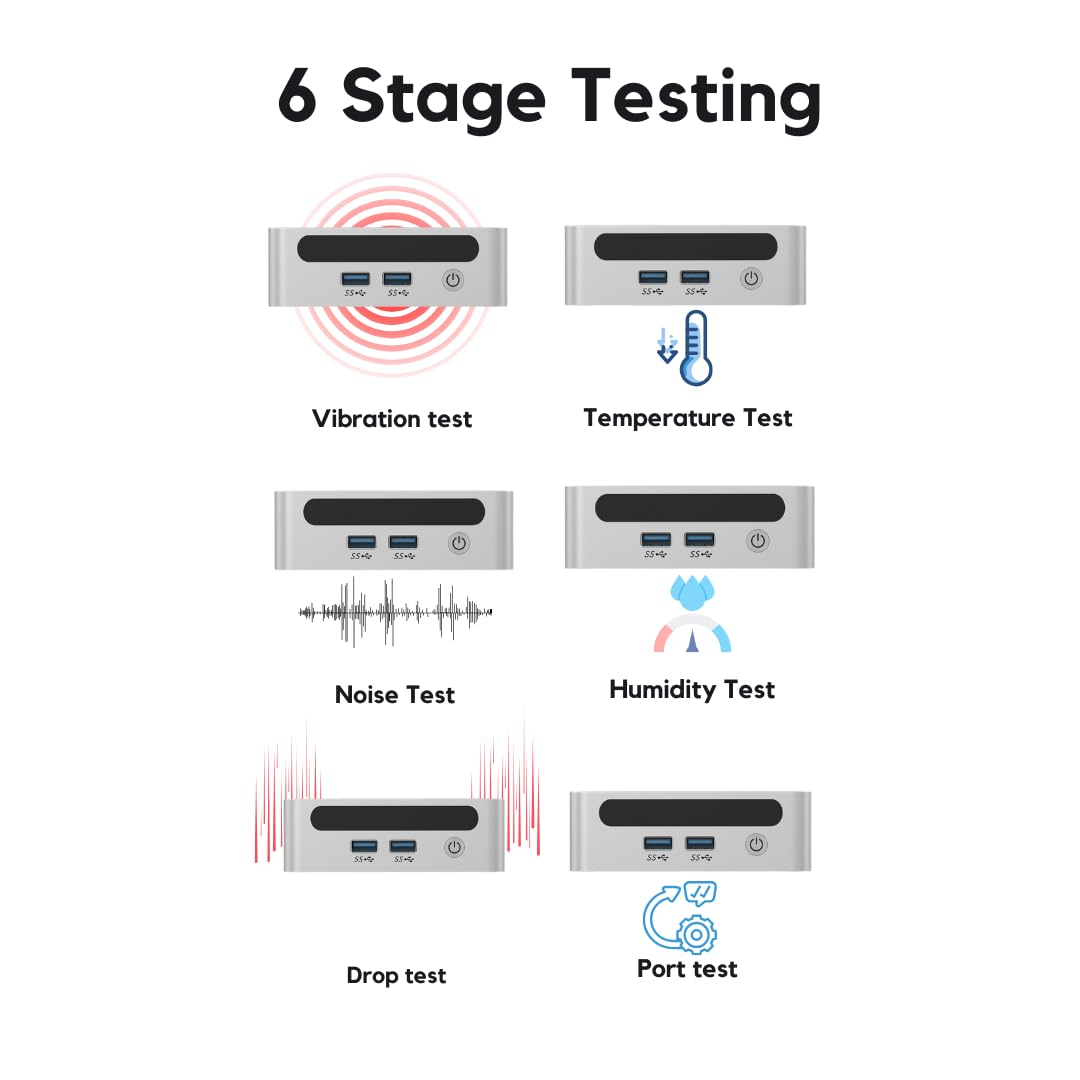 6 Stage Testing

Vibration test

Temperature Test

Noise Test

Humidity Test

Drop test

Port test