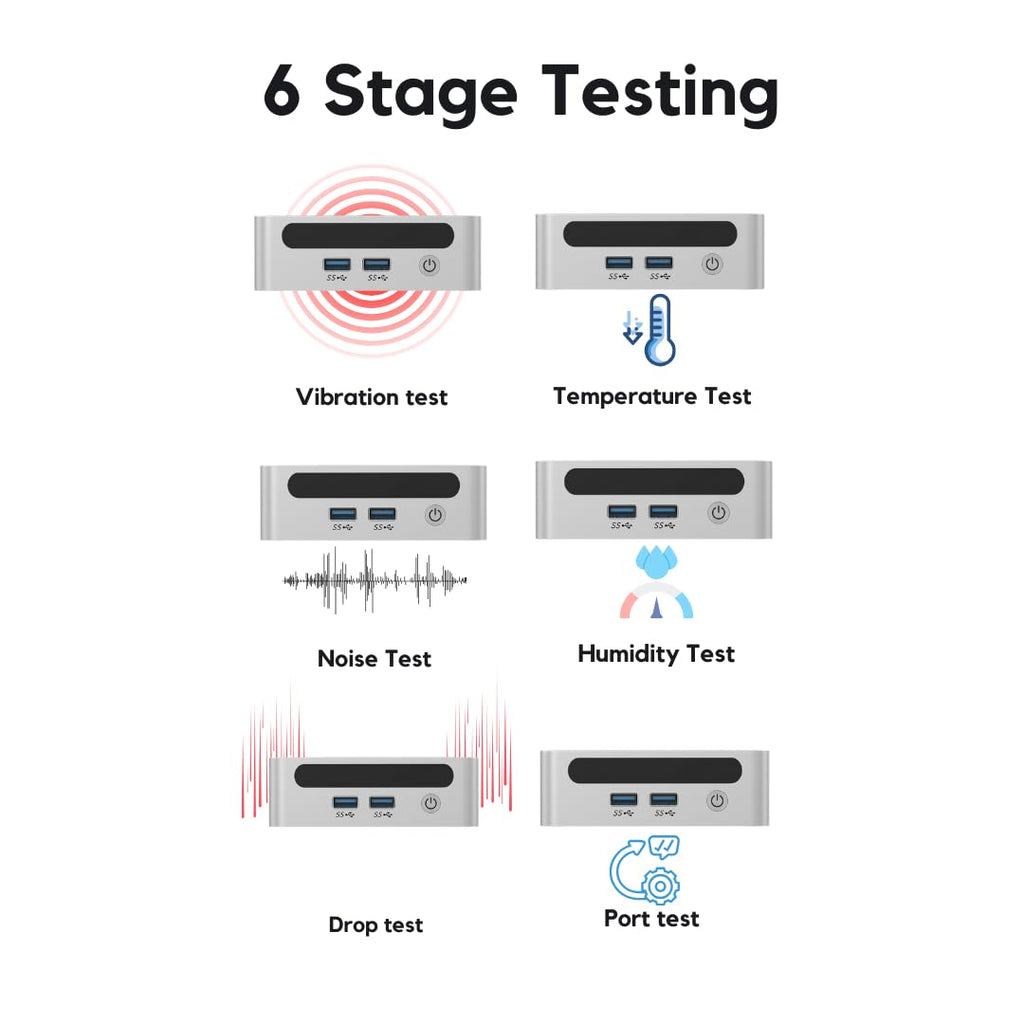 6 Stage Testing

Vibration test

Temperature Test

Noise Test

Humidity Test

Drop test

Port test