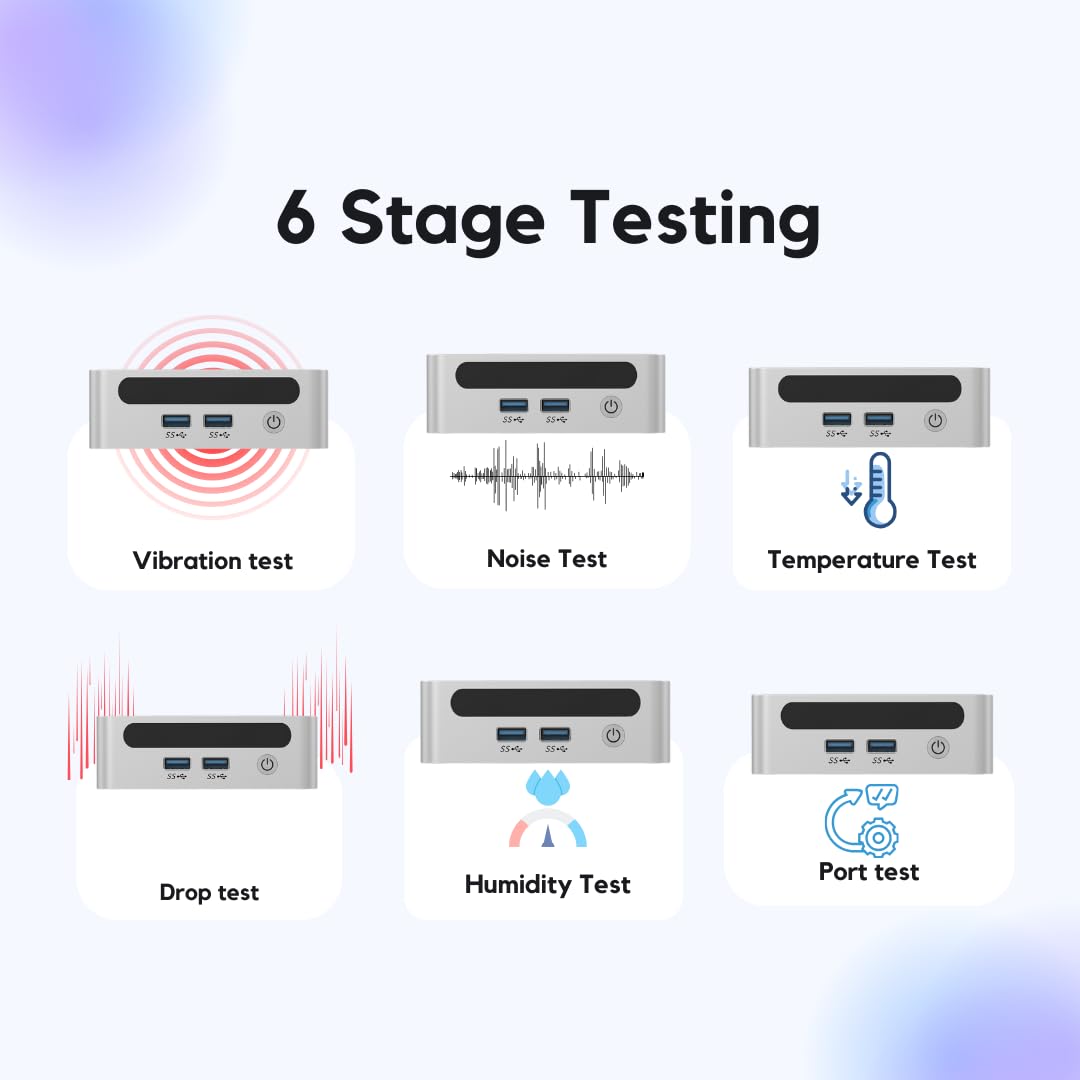 6 Stage Testing

Vibration test

Noise Test

Temperature Test

Drop test

Humidity Test

Port test